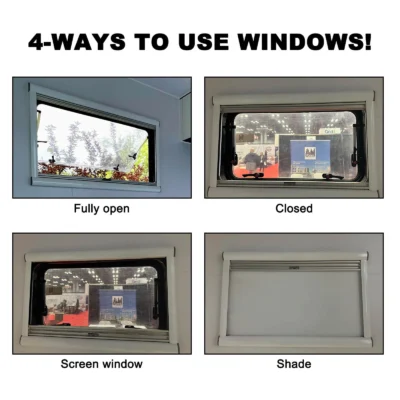 4-WAYS TO USE WINDOWS!

Fully open

Closed

Screen window

Shade